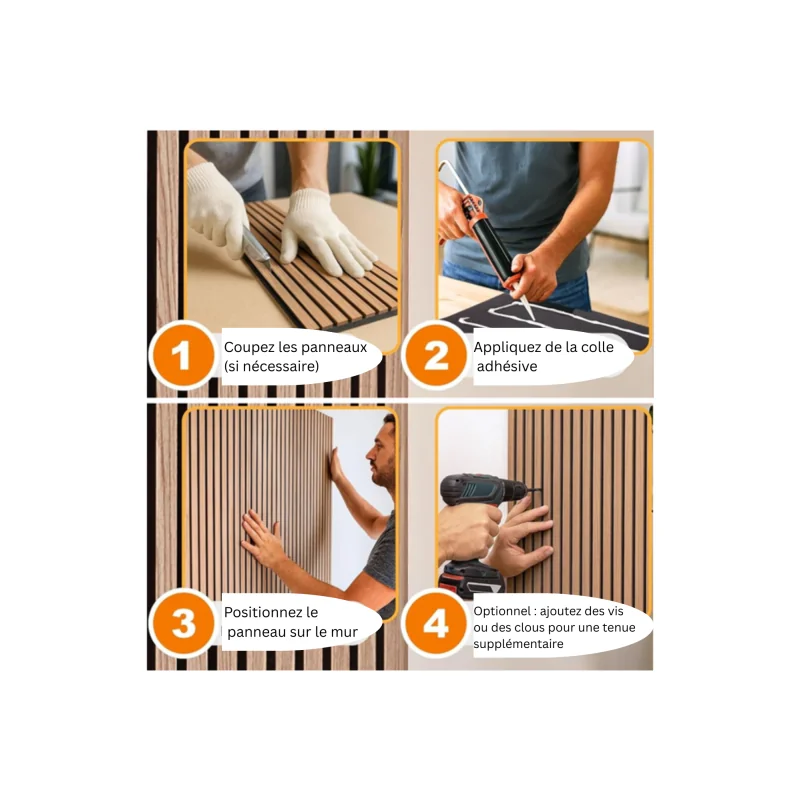 1
Coupez les panneaux (si nécessaire)

2
Appliquez de la colle adhésive

3
Positionnez le panneau sur le mur

4
Optionnel : ajoutez des vis ou des clous pour une tenue supplémentaire